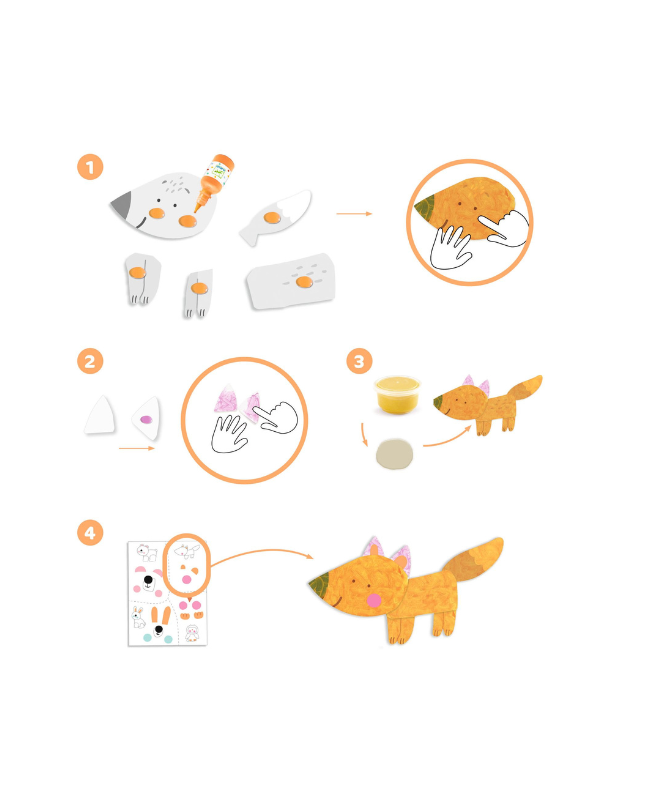 1

2

3

4